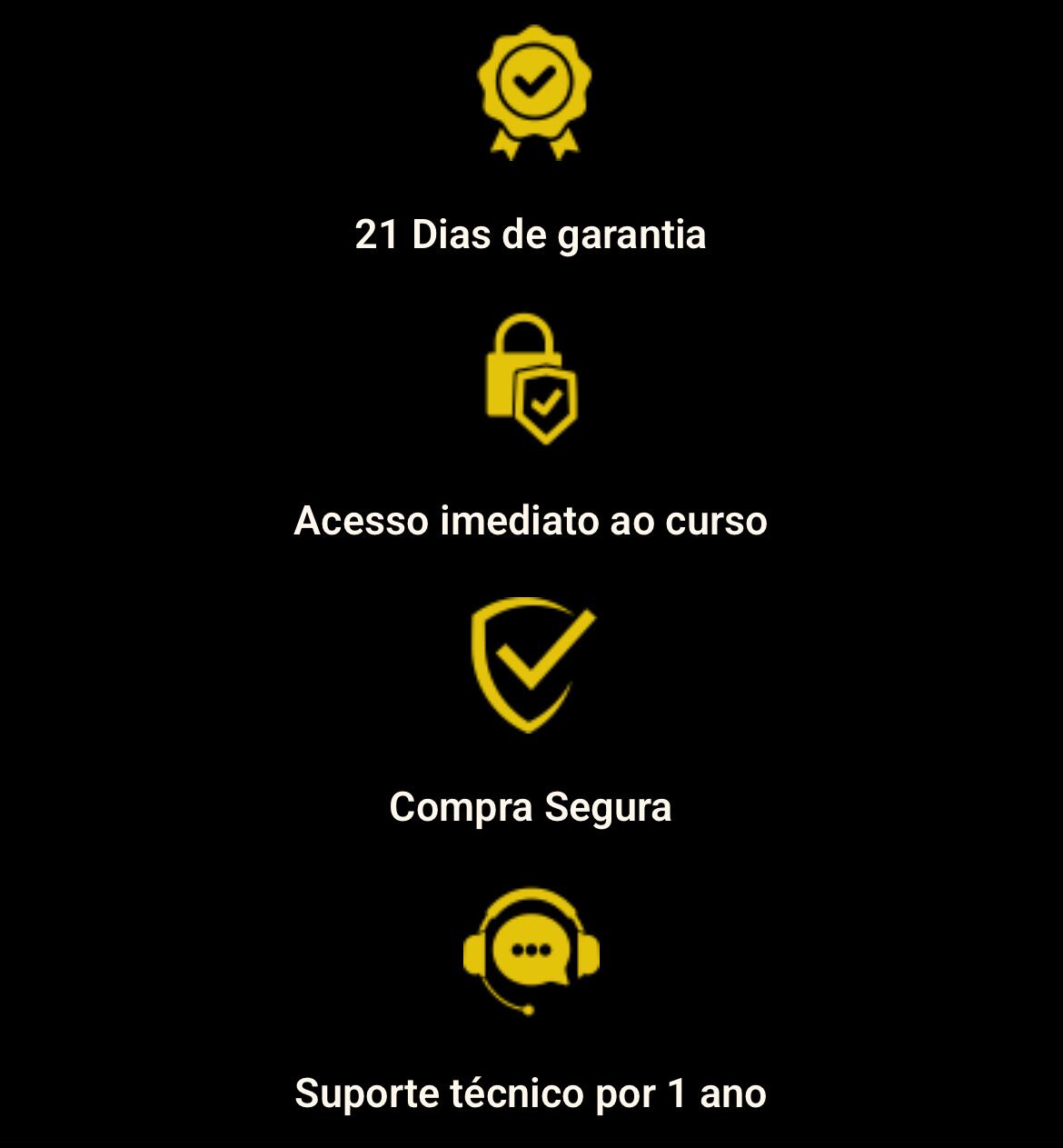 21 Dias de garantia

Acesso imediato ao curso

Compra Segura

Suporte técnico por 1 ano